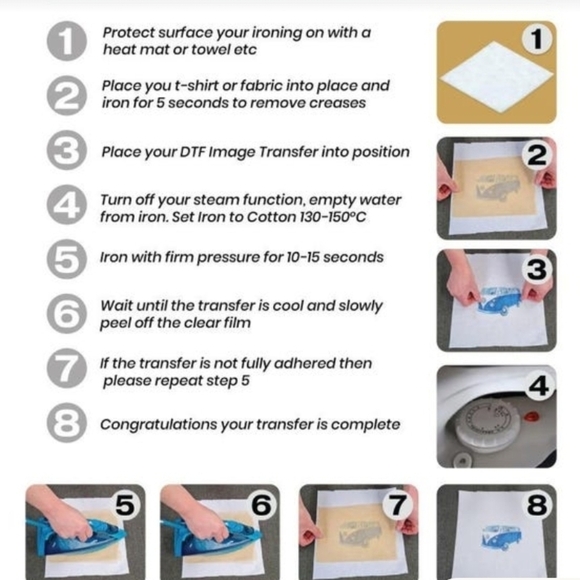 1 Protect surface your ironing on with a heat mat or towel etc

2 Place you t-shirt or fabric into place and iron for 5 seconds to remove creases

3 Place your DTF Image Transfer into position

4 Turn off your steam function, empty water from iron. Set Iron to Cotton 130-150°C

5 Iron with firm pressure for 10-15 seconds

6 Wait until the transfer is cool and slowly peel off the clear film

7 If the transfer is not fully adhered then please repeat step 5

8 Congratulations your transfer is complete

1

2

3

4

5

6

7

8